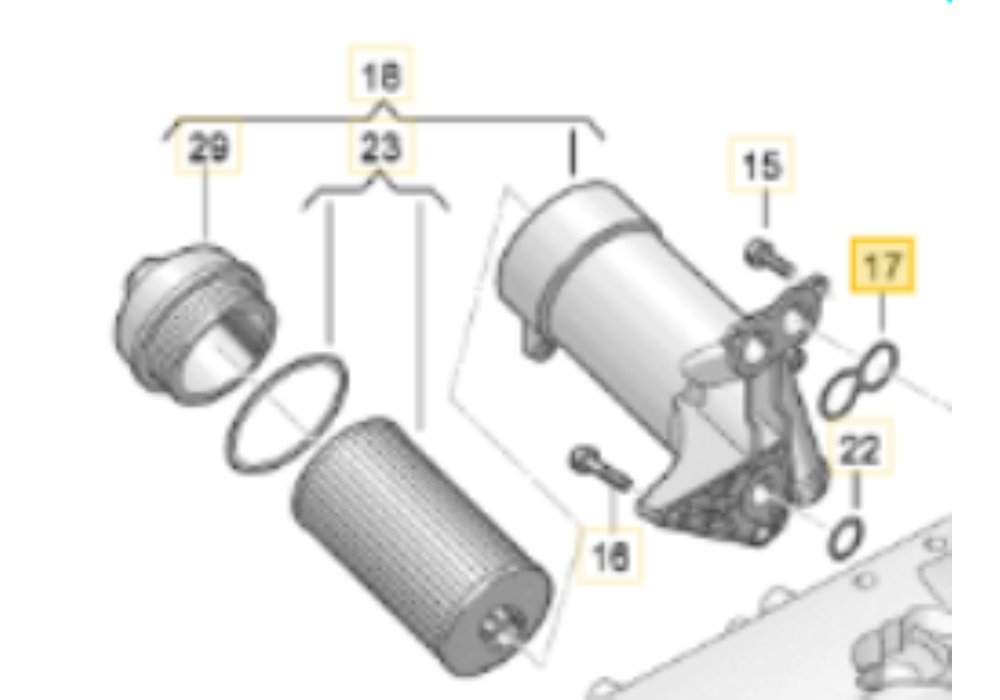 18
29
23
15
17
22
16