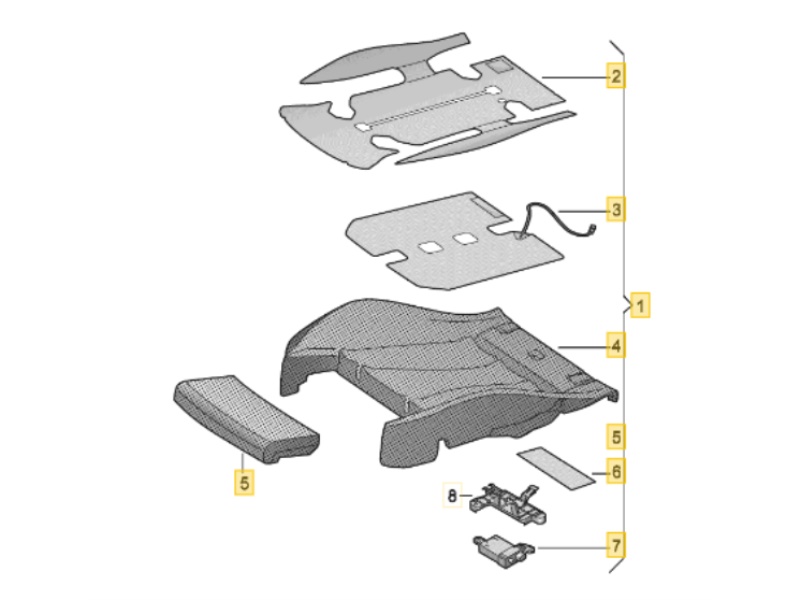 2
3
1
4
5
5
6
8
7