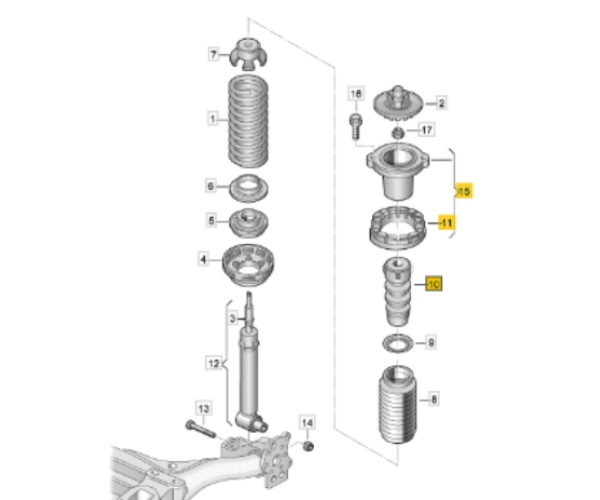 7
1
6
5
4
3
12
13
14
16
2
17
15
11
10
9
8